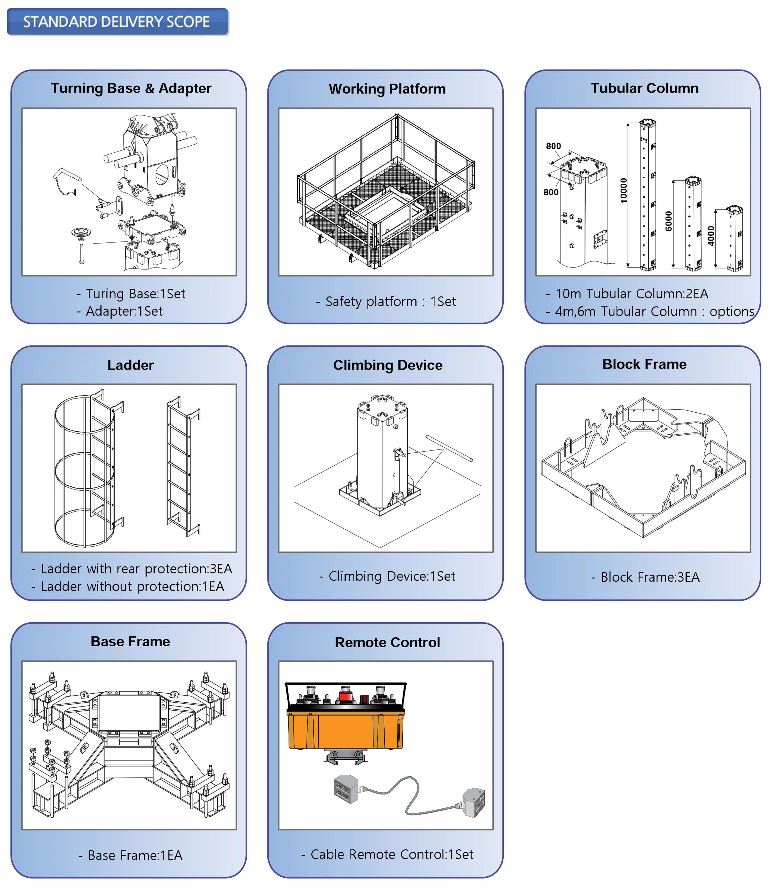 STANDARD DELIVERY SCOPE

Turning Base & Adapter

- Turing Base:1Set
- Adapter:1Set

Working Platform

- Safety platform : 1Set

Tubular Column

800
800
10000
6000
4000

- 10m Tubular Column:2EA
- 4m,6m Tubular Column : options

Ladder

- Ladder with rear protection:3EA
- Ladder without protection:1EA

Climbing Device

- Climbing Device:1Set

Block Frame

- Block Frame:3EA

Base Frame

- Base Frame:1EA

Remote Control

- Cable Remote Control:1Set